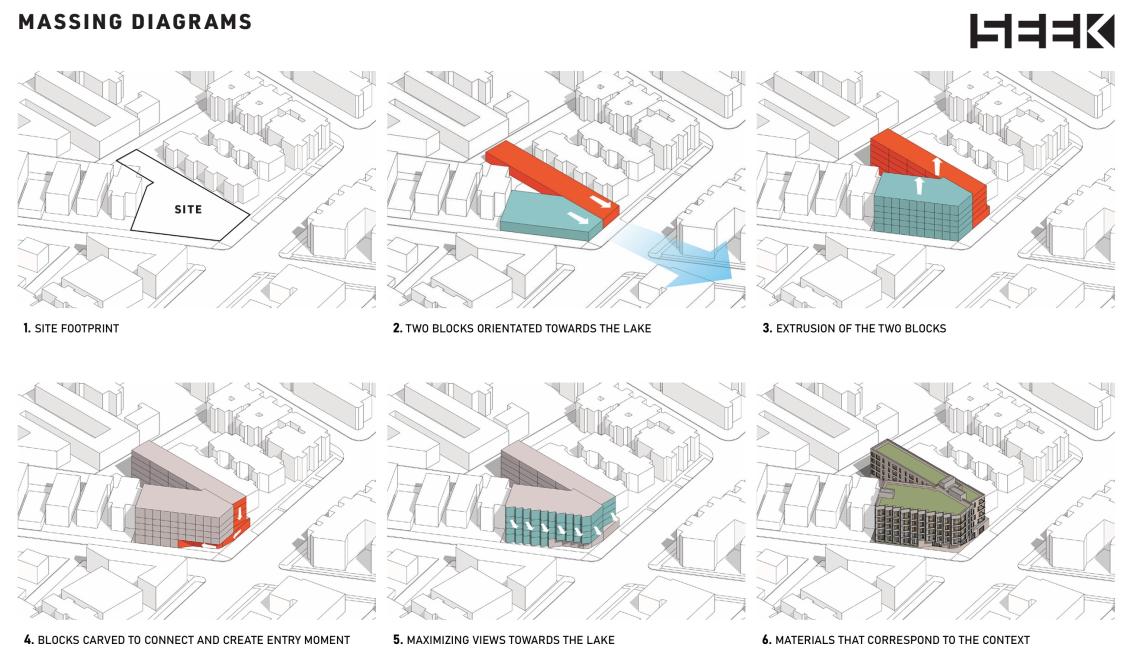 MASSING DIAGRAMS

SEEK

SITE

1. SITE FOOTPRINT

2. TWO BLOCKS ORIENTATED TOWARDS THE LAKE

3. EXTRUSION OF THE TWO BLOCKS

4. BLOCKS CARVED TO CONNECT AND CREATE ENTRY MOMENT

5. MAXIMIZING VIEWS TOWARDS THE LAKE

6. MATERIALS THAT CORRESPOND TO THE CONTEXT