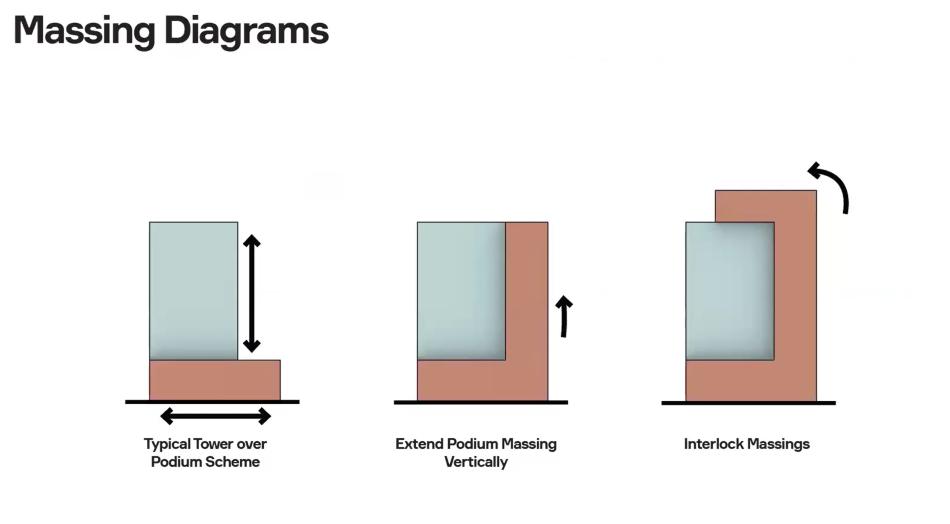 Massing Diagrams

Typical Tower over Podium Scheme

Extend Podium Massing Vertically

Interlock Massings